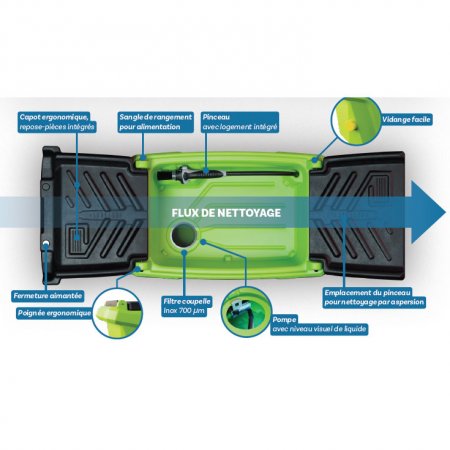 Capot ergonomique,
repose-pièces intégrés

Sangle de rangement
pour alimentation

Pinceau
avec logement intégré

Vidange facile

FLUX DE NETTOYAGE

Fermeture aimantée

Poignée ergonomique

Filtre coupelle
inox 700 µm

Pompe
avec niveau visuel de liquide

Emplacement du pinceau
pour nettoyage par aspersion